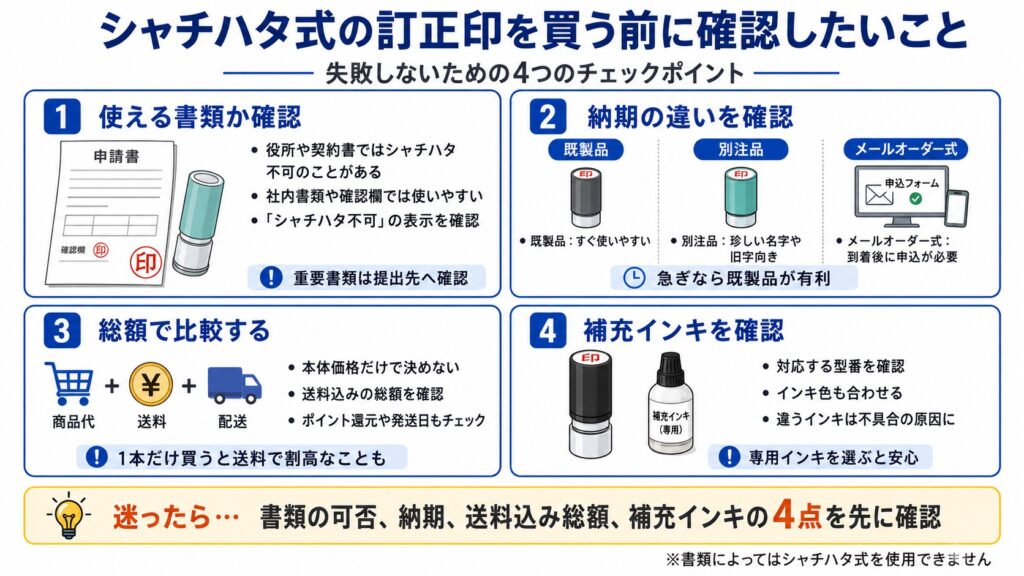 シャチハタ式の訂正印を買う前に確認したいこと

失敗しないための4つのチェックポイント

1 使える書類か確認

申請書

確認欄 印

印

• 役所や契約書ではシャチハタ不可のことがある
• 社内書類や確認欄では使いやすい
• 「シャチハタ不可」の表示を確認

! 重要書類は提出先へ確認

2 納期の違いを確認

既製品

印

• 既製品：すぐ使いやすい

別注品

印

• 別注品：珍しい名字や旧字向き

メールオーダー式

申込フォーム

• メールオーダー式：到着後に申込が必要

急ぎなら既製品が有利

3 総額で比較する

商品代 + ¥ 送料 + 配送

• 本体価格だけで決めない
• 送料込みの総額を確認
• ポイント還元や発送日もチェック

! 1本だけ買うと送料で割高なことも

4 補充インキを確認

印

補充インキ（専用）

• 対応する型番を確認
• インキ色も合わせる
• 違うインキは不具合の原因に

! 専用インキを選ぶと安心

迷ったら… 書類の可否、納期、送料込み総額、補充インキの4点を先に確認

※書類によってはシャチハタ式を使用できません